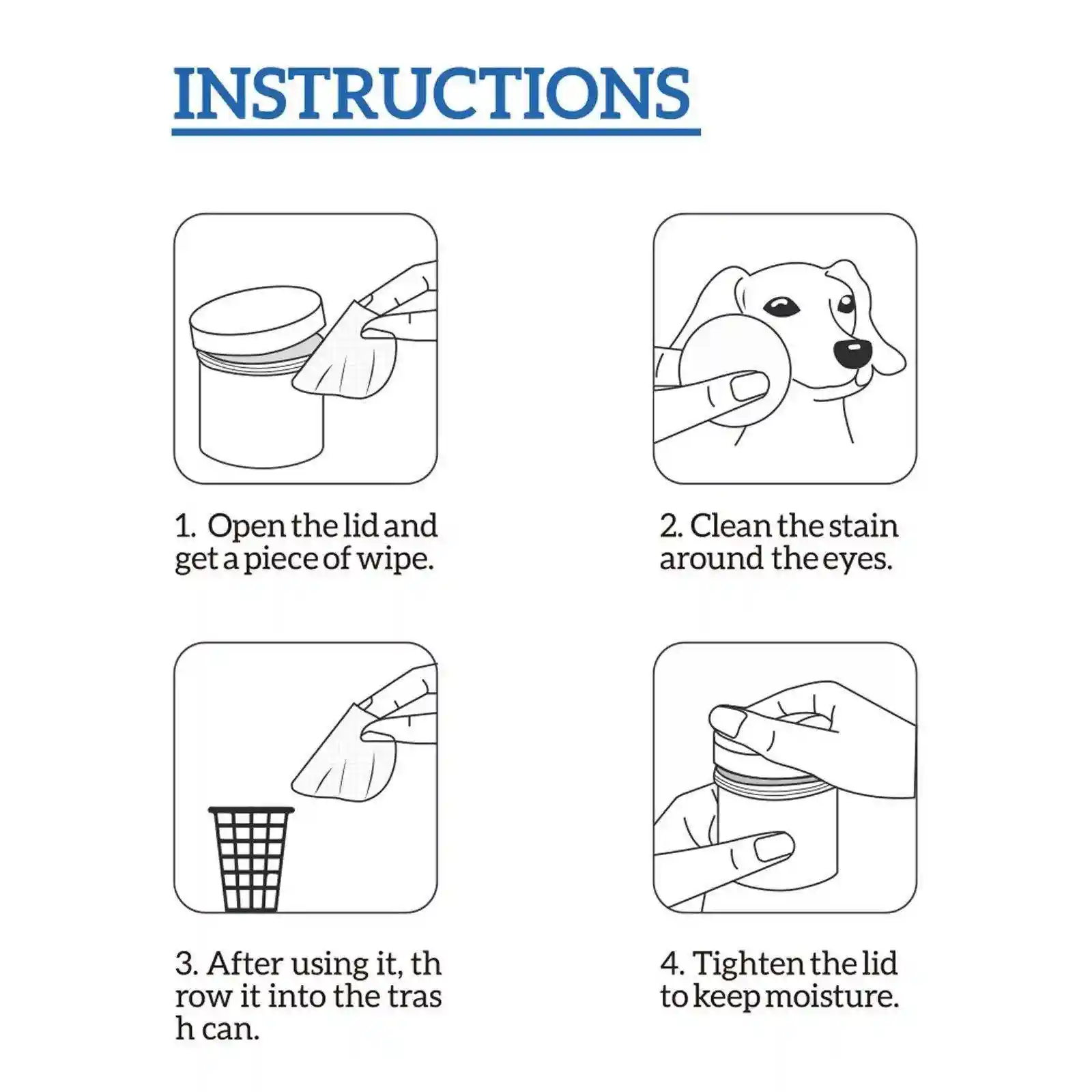 INSTRUCTIONS

1. Open the lid and get a piece of wipe.

2. Clean the stain around the eyes.

3. After using it, th row it into the tras h can.

4. Tighten the lid to keep moisture.